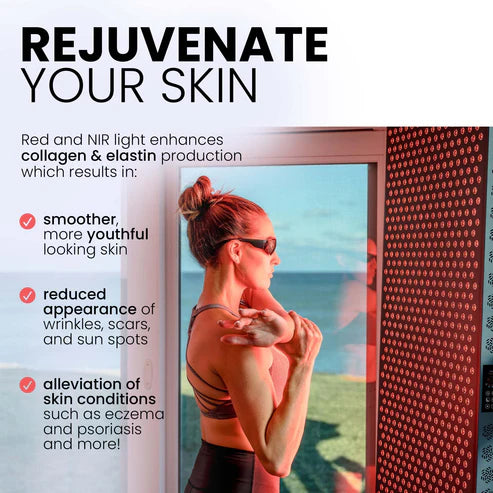 REJUVENATE
YOUR SKIN

Red and NIR light enhances collagen & elastin production which results in:

smoother, more youthful looking skin

reduced appearance of wrinkles, scars, and sun spots

alleviation of skin conditions such as eczema and psoriasis and more!