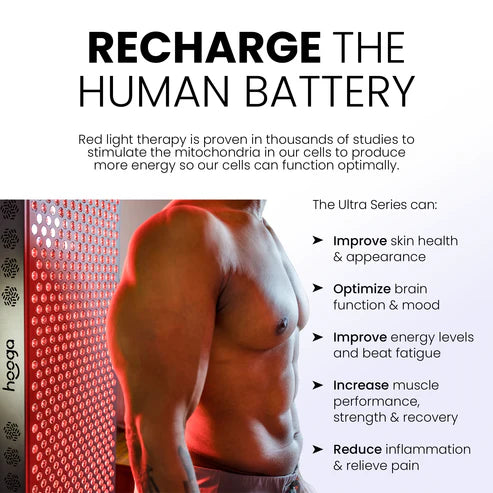 RECHARGE THE HUMAN BATTERY

Red light therapy is proven in thousands of studies to stimulate the mitochondria in our cells to produce more energy so our cells can function optimally.

hooga

The Ultra Series can:

➤ Improve skin health & appearance

➤ Optimize brain function & mood

➤ Improve energy levels and beat fatigue

➤ Increase muscle performance, strength & recovery

➤ Reduce inflammation & relieve pain