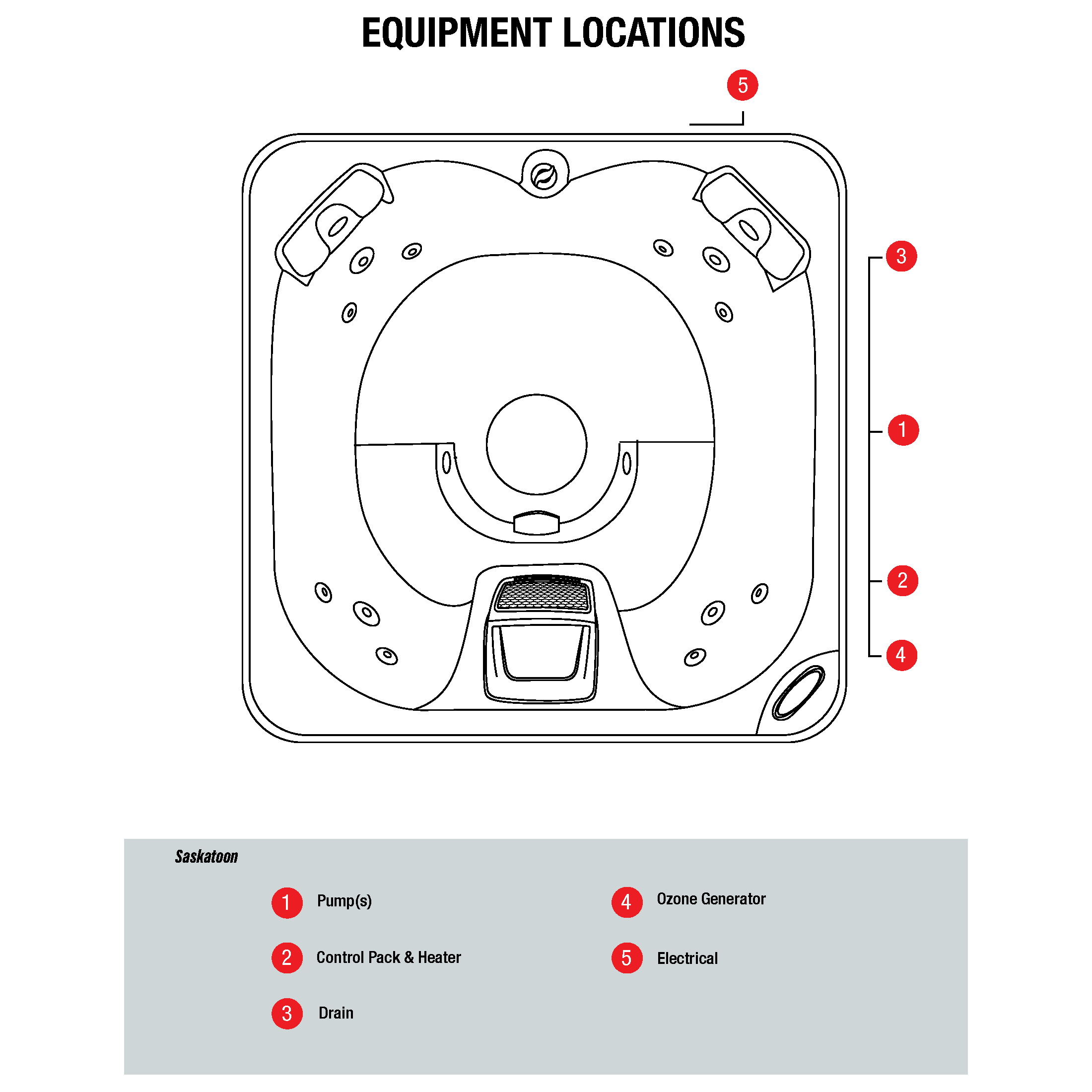 EQUIPMENT LOCATIONS

5

3

1

2

4

Saskatoon

1 Pump(s)

2 Control Pack & Heater

3 Drain

4 Ozone Generator

5 Electrical